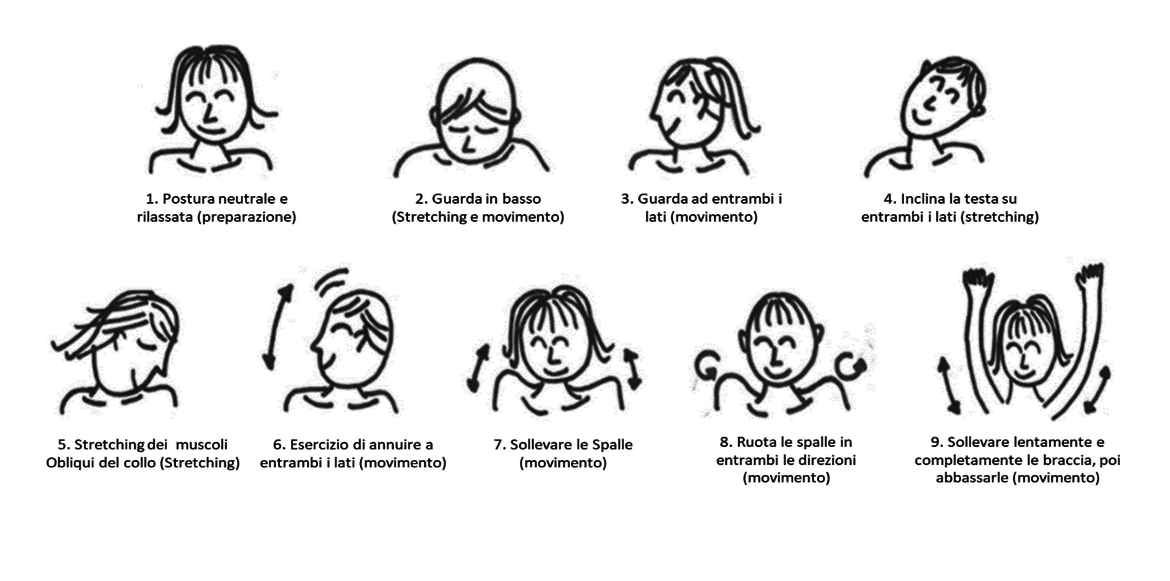 1. Postura neutrale e rilassata (preparazione)

2. Guarda in basso (Stretching e movimento)

3. Guarda ad entrambi i lati (movimento)

4. Inclina la testa su entrambi i lati (stretching)

5. Stretching dei muscoli Obliqui del collo (Stretching)

6. Esercizio di annuire a entrambi i lati (movimento)

7. Sollevare le Spalle (movimento)

8. Ruota le spalle in entrambi le direzioni (movimento)

9. Sollevare lentamente e completamente le braccia, poi abbassarle (movimento)